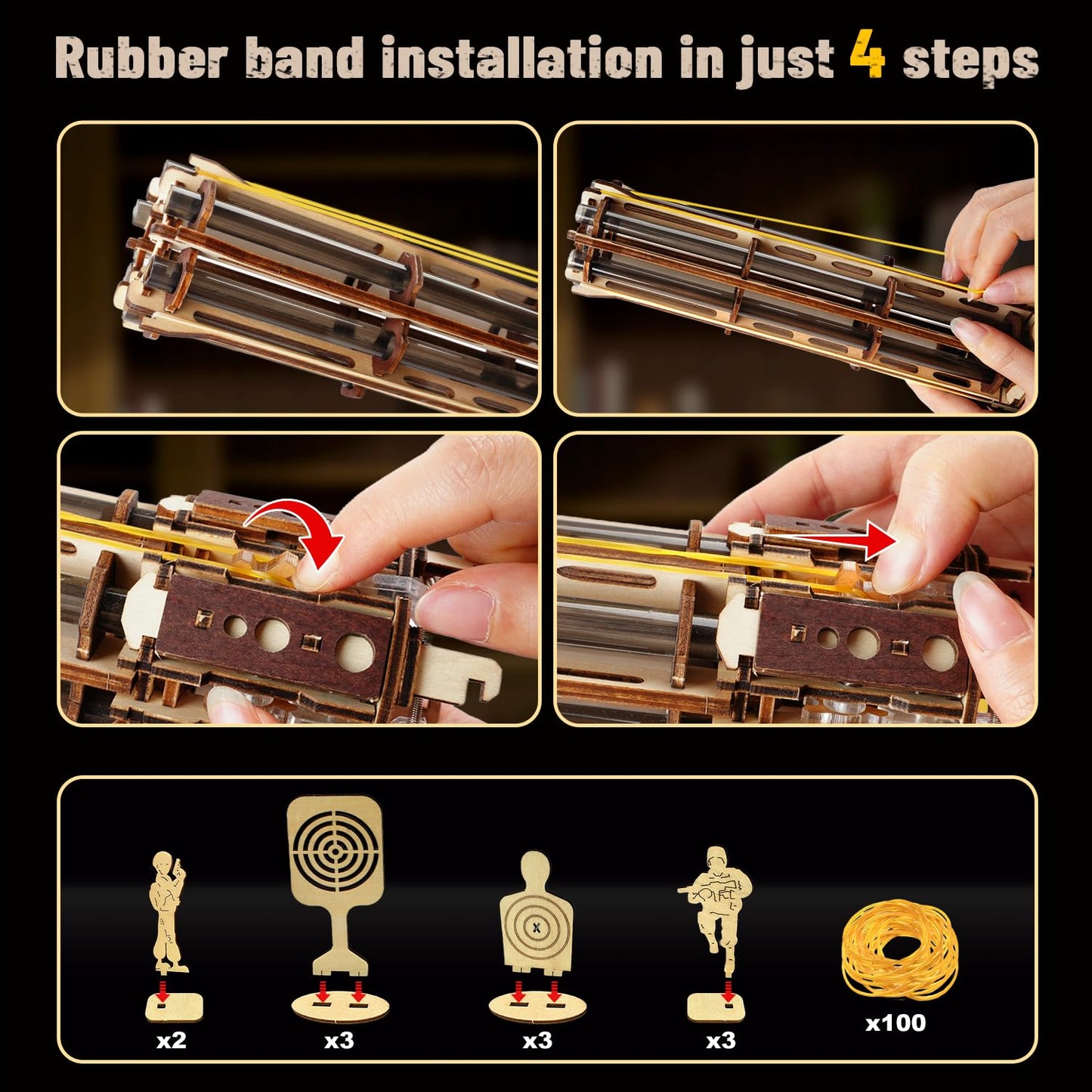 Rubber band installation in just 4 steps

x2

x3

x3

x3

x100