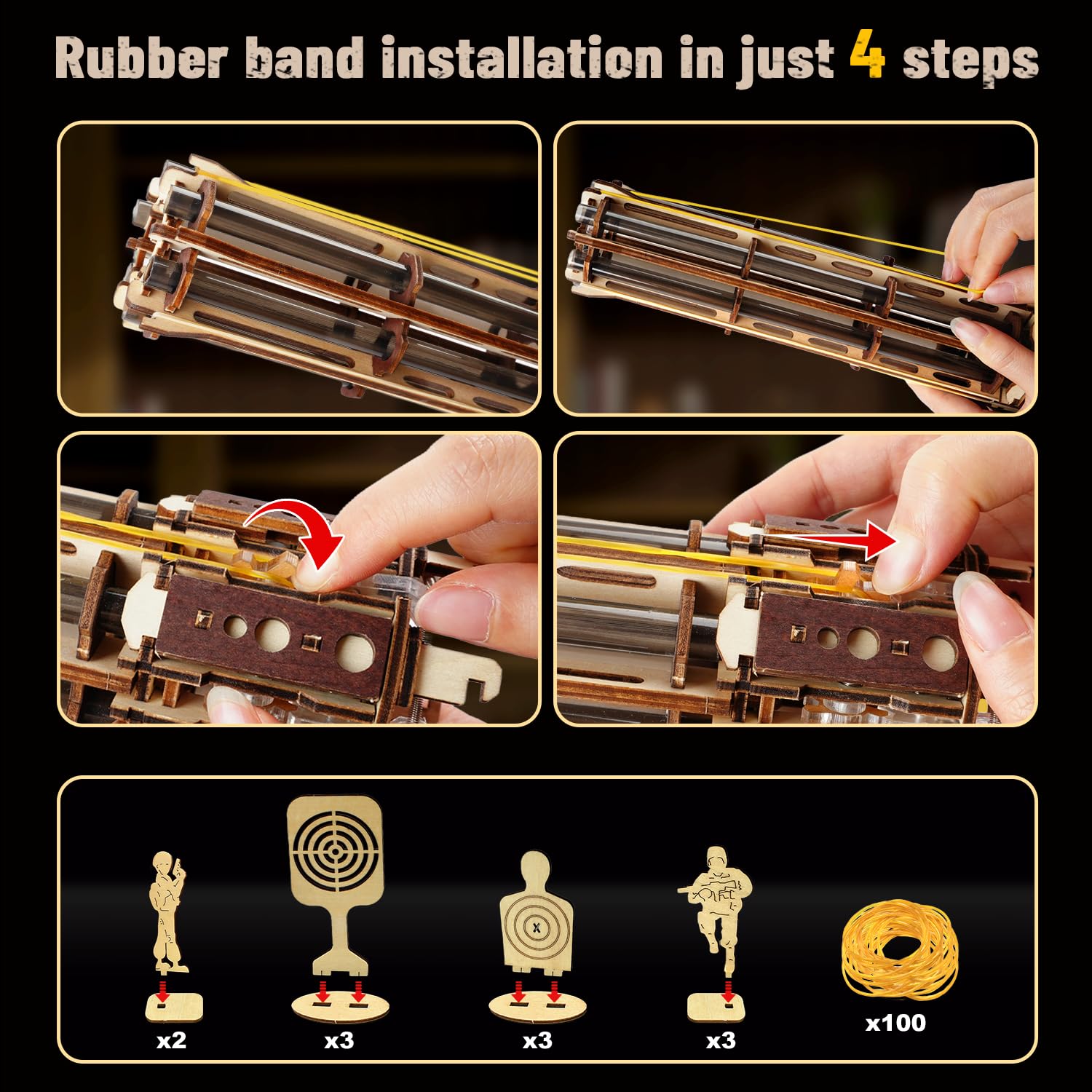 Rubber band installation in just 4 steps

x2

x3

x3

x3

x100