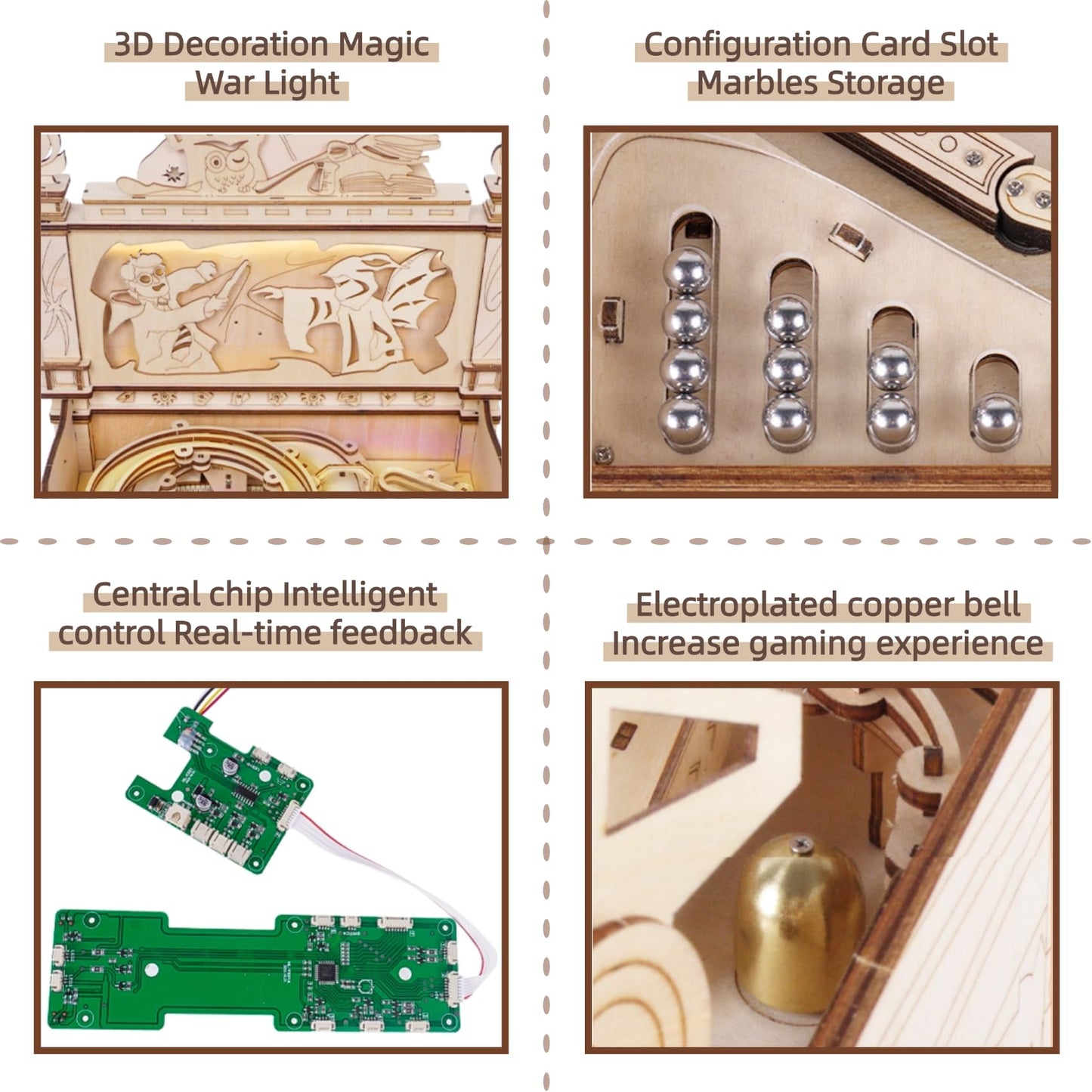 3D Decoration Magic War Light

Configuration Card Slot Marbles Storage

Central chip Intelligent control Real-time feedback

Electroplated copper bell Increase gaming experience