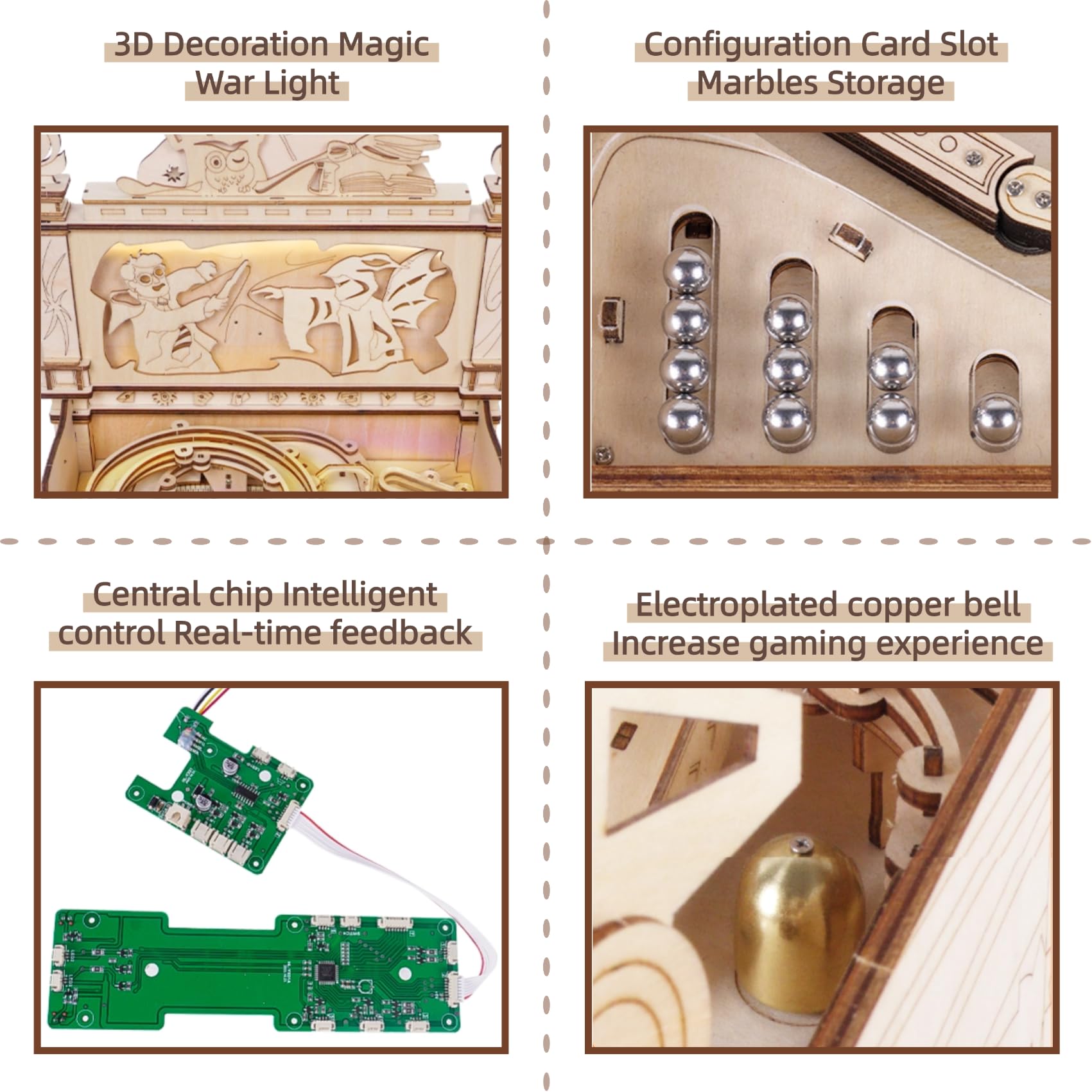 3D Decoration Magic War Light

Configuration Card Slot Marbles Storage

Central chip Intelligent control Real-time feedback

Electroplated copper bell Increase gaming experience