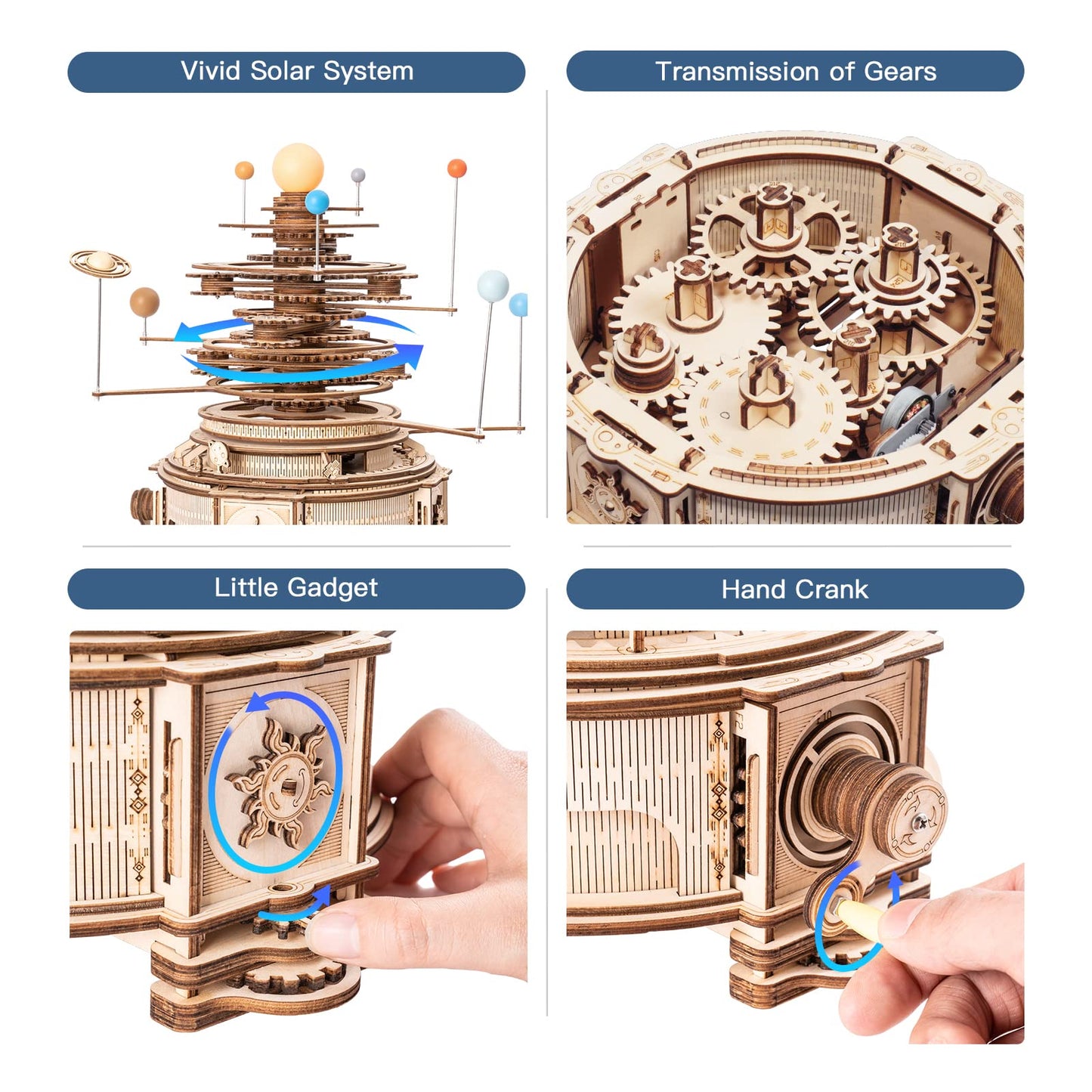 Vivid Solar System

Transmission of Gears

Little Gadget

Hand Crank