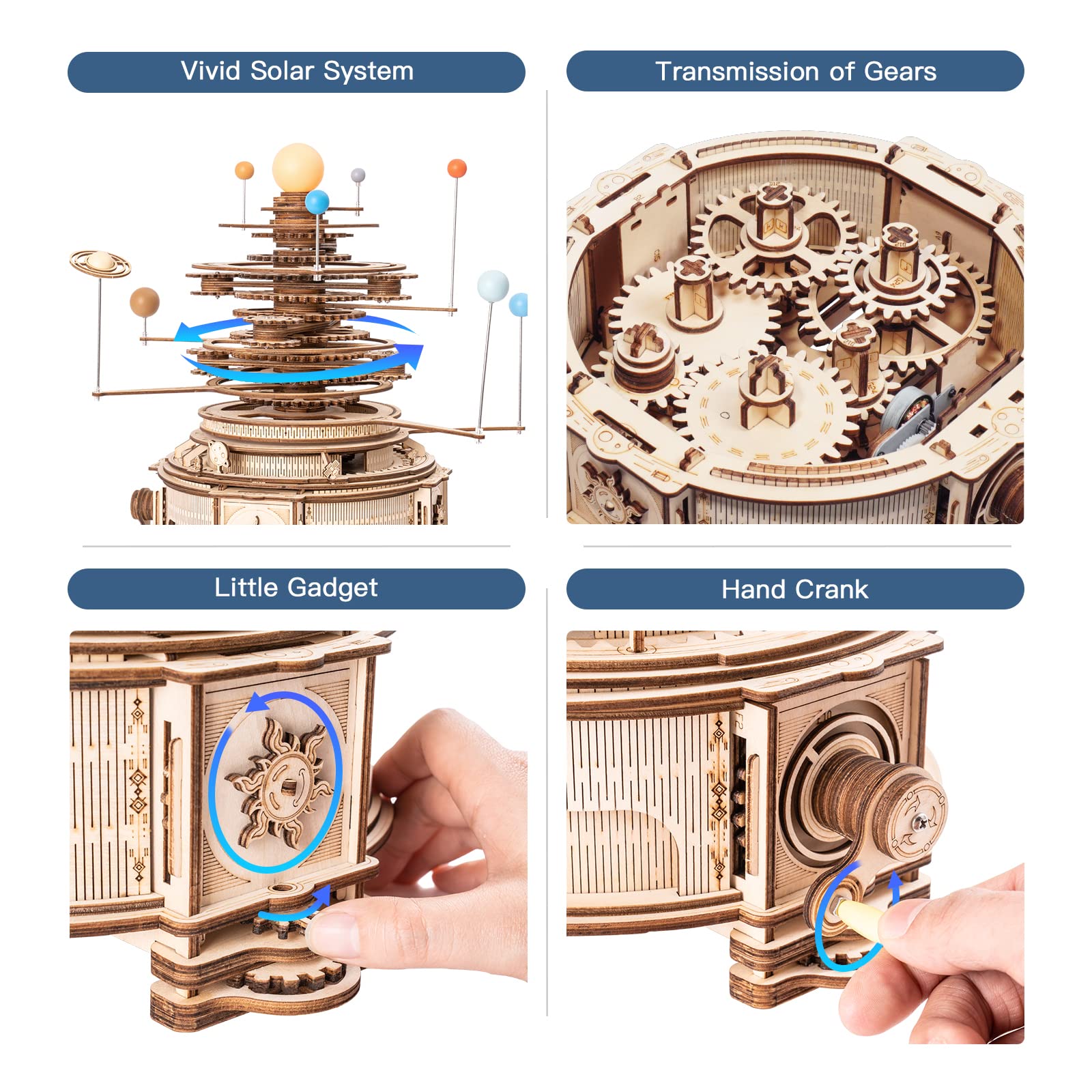 Vivid Solar System

Transmission of Gears

Little Gadget

Hand Crank