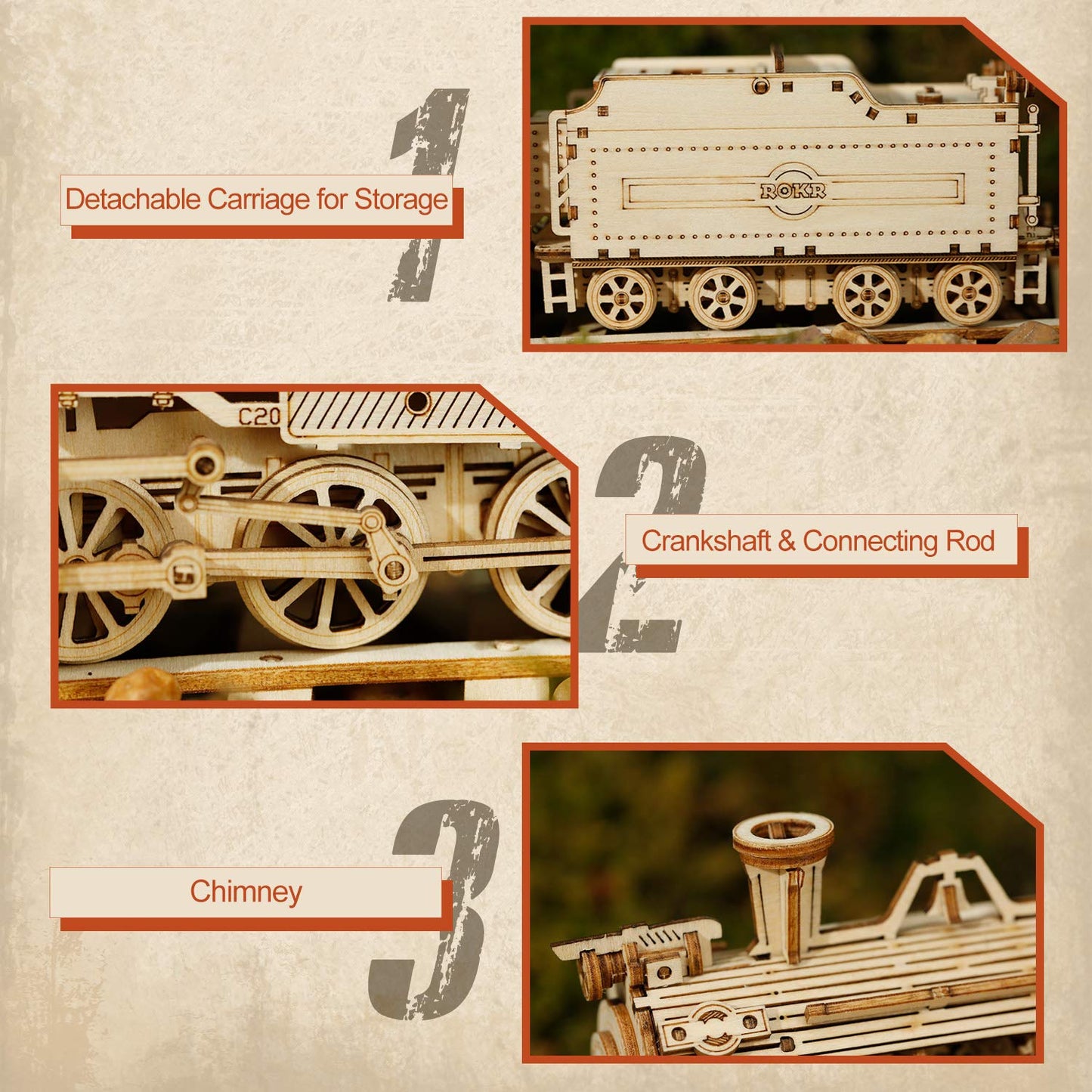 1

Detachable Carriage for Storage

ROKR

C20

2

Crankshaft & Connecting Rod

3

Chimney