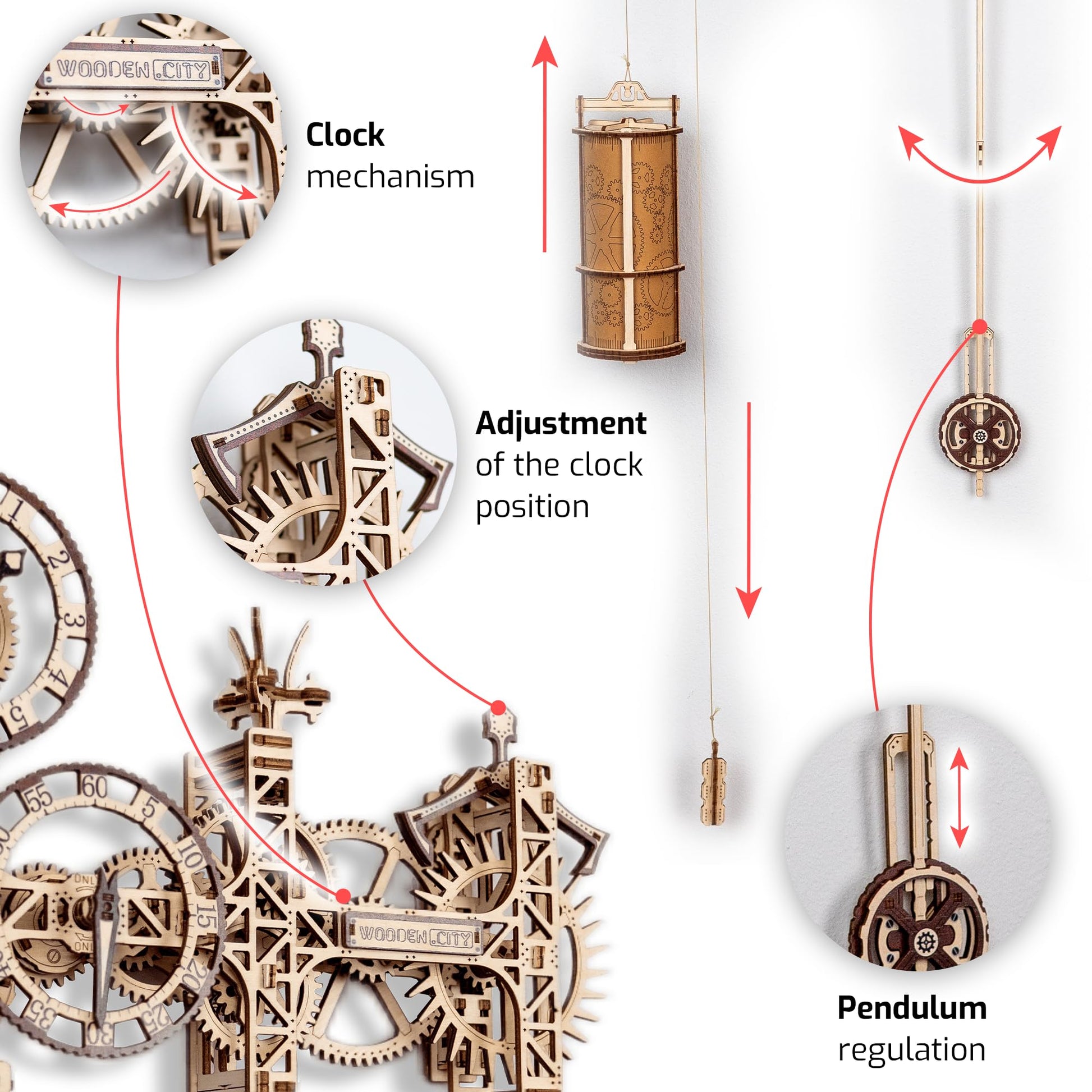 WOODEN.CITY

Clock mechanism

Adjustment of the clock position

1
2
3
4
5

55
60
5
10
15
20
25
30
35

WOODEN.CITY

Pendulum regulation