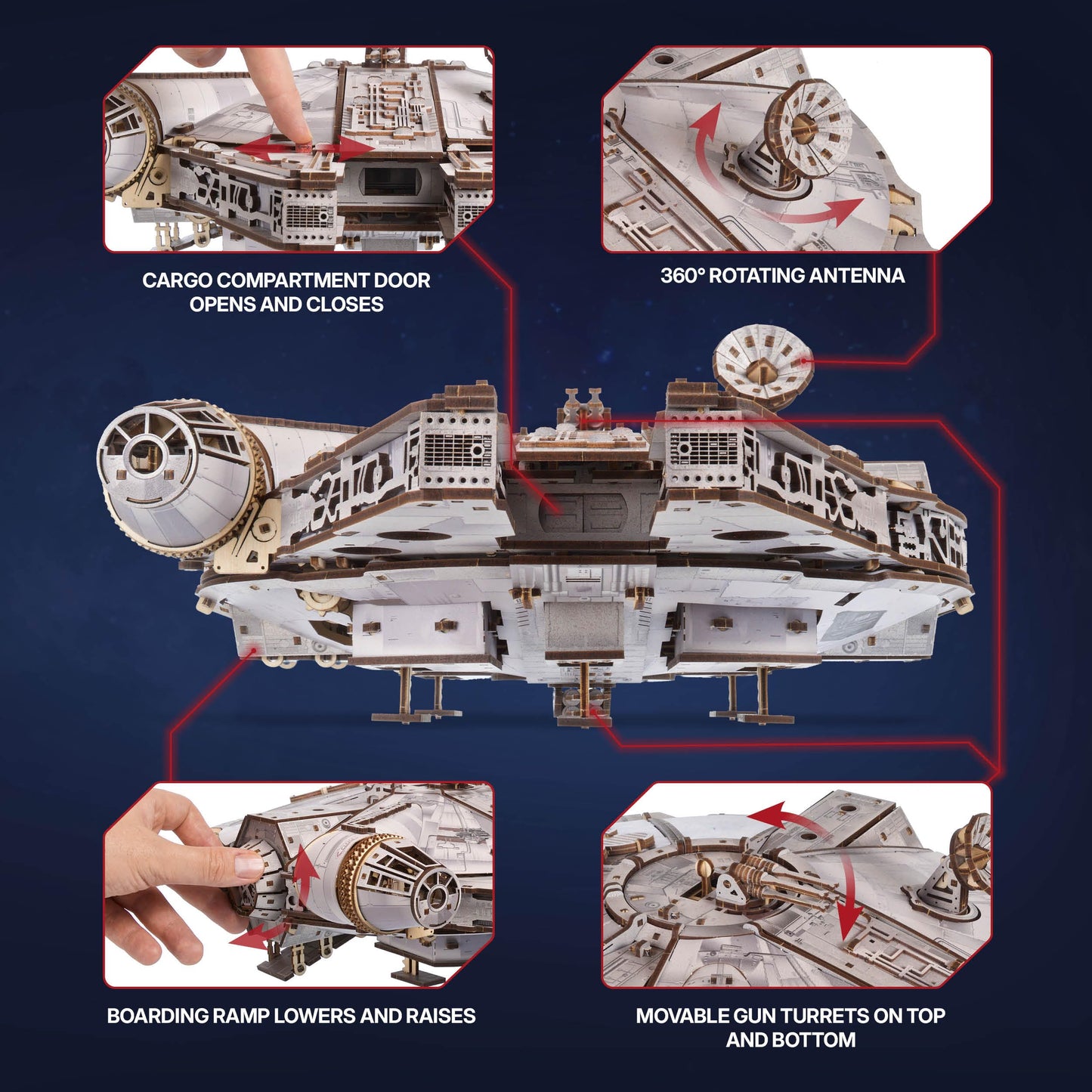 CARGO COMPARTMENT DOOR OPENS AND CLOSES

360° ROTATING ANTENNA

BOARDING RAMP LOWERS AND RAISES

MOVABLE GUN TURRETS ON TOP AND BOTTOM