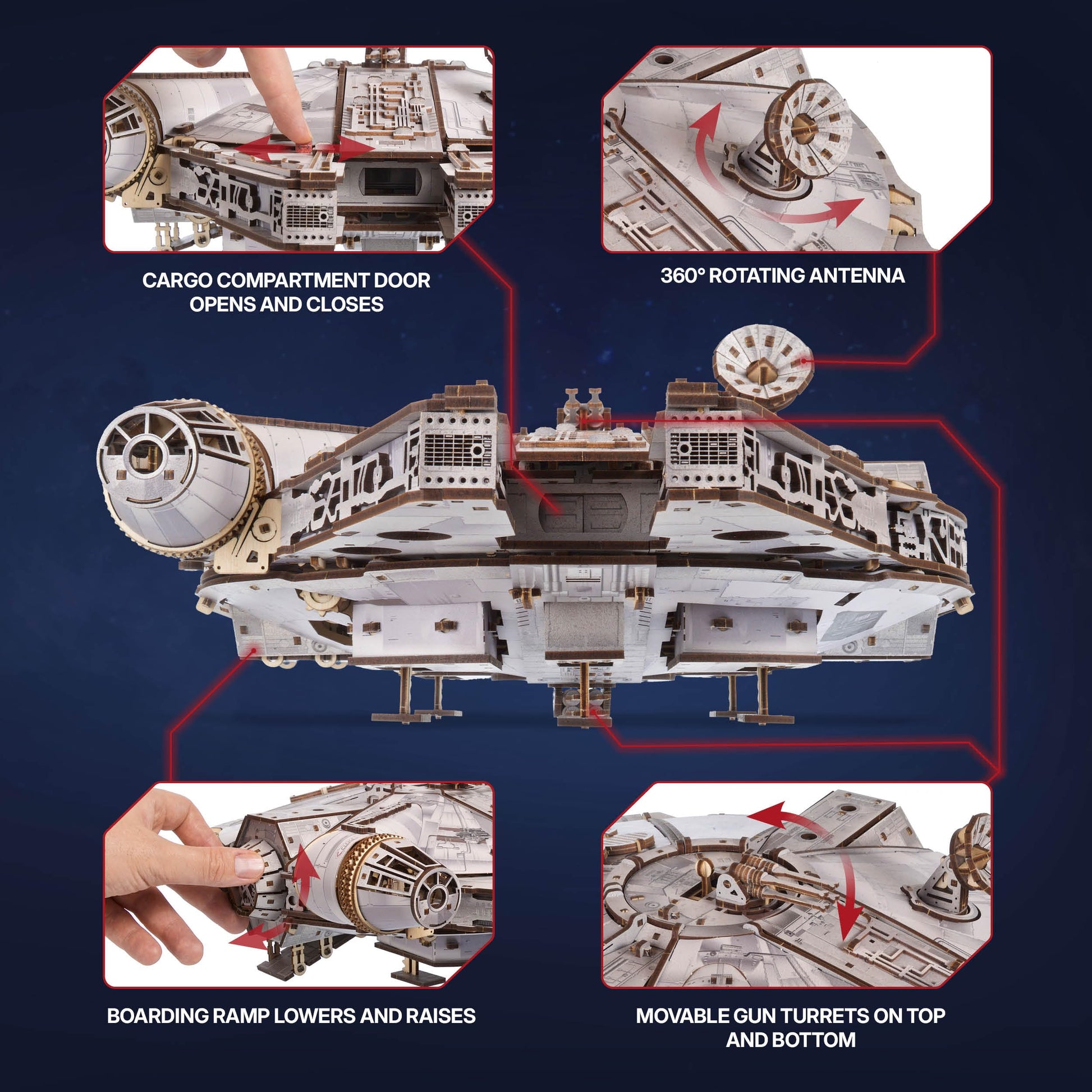 CARGO COMPARTMENT DOOR OPENS AND CLOSES

360° ROTATING ANTENNA

BOARDING RAMP LOWERS AND RAISES

MOVABLE GUN TURRETS ON TOP AND BOTTOM