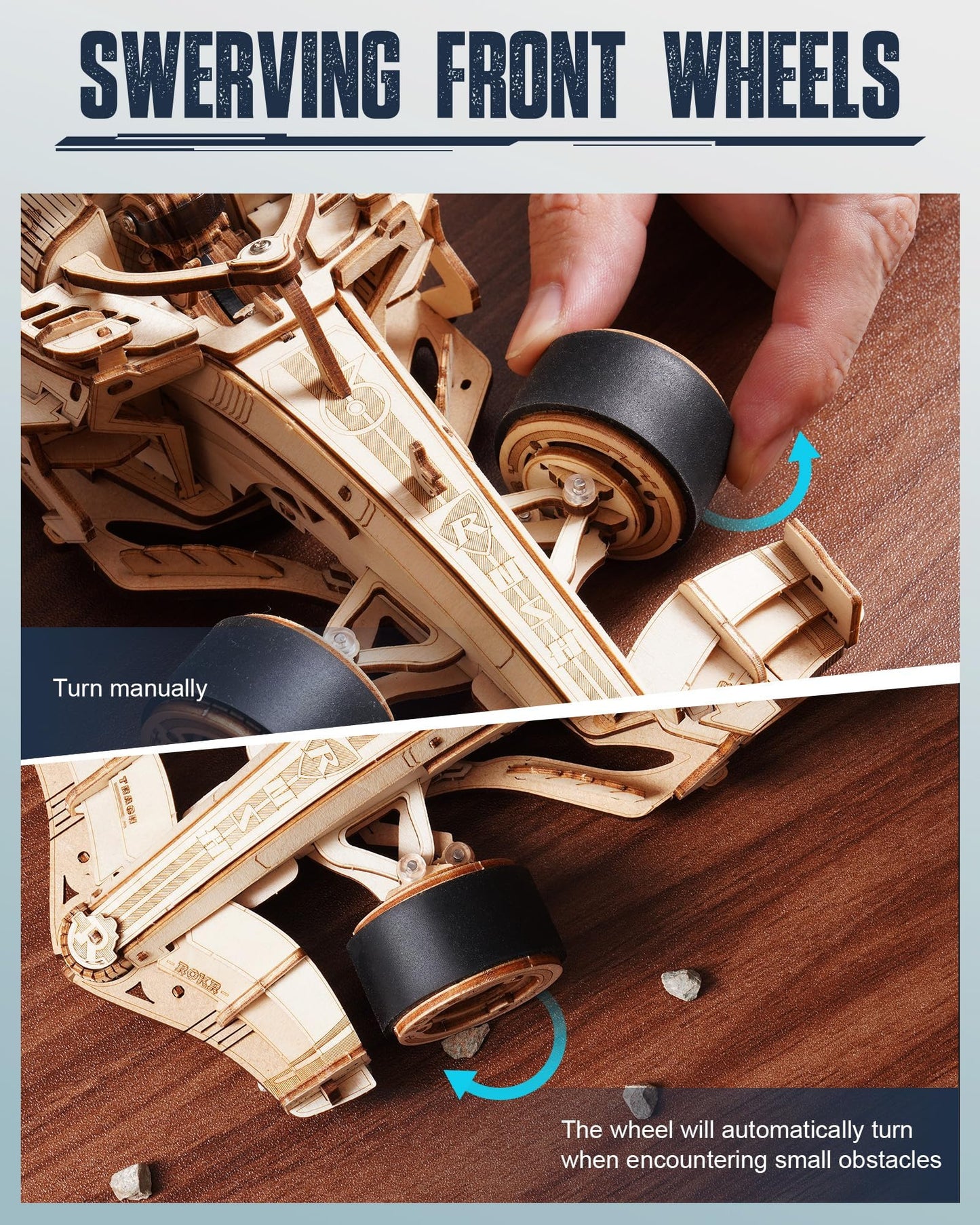 SWERVING FRONT WHEELS

Turn manually

ROKR

The wheel will automatically turn when encountering small obstacles