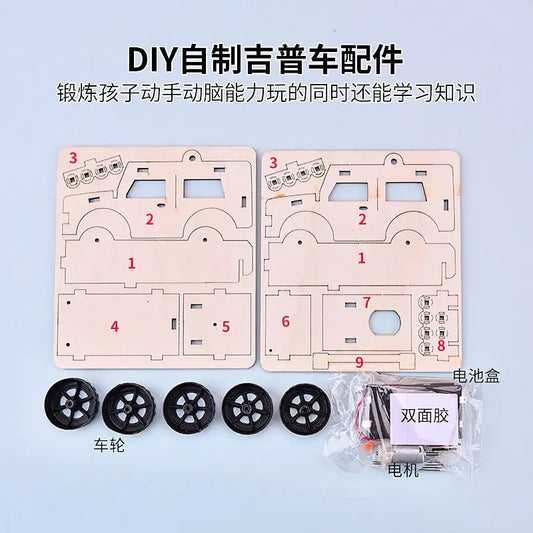 DIY自制吉普车配件
锻炼孩子动手动脑能力玩的同时还能学习知识

3
2
1
4
5

3
2
1
6
7
8
9

电池盒
双面胶
车轮
电机