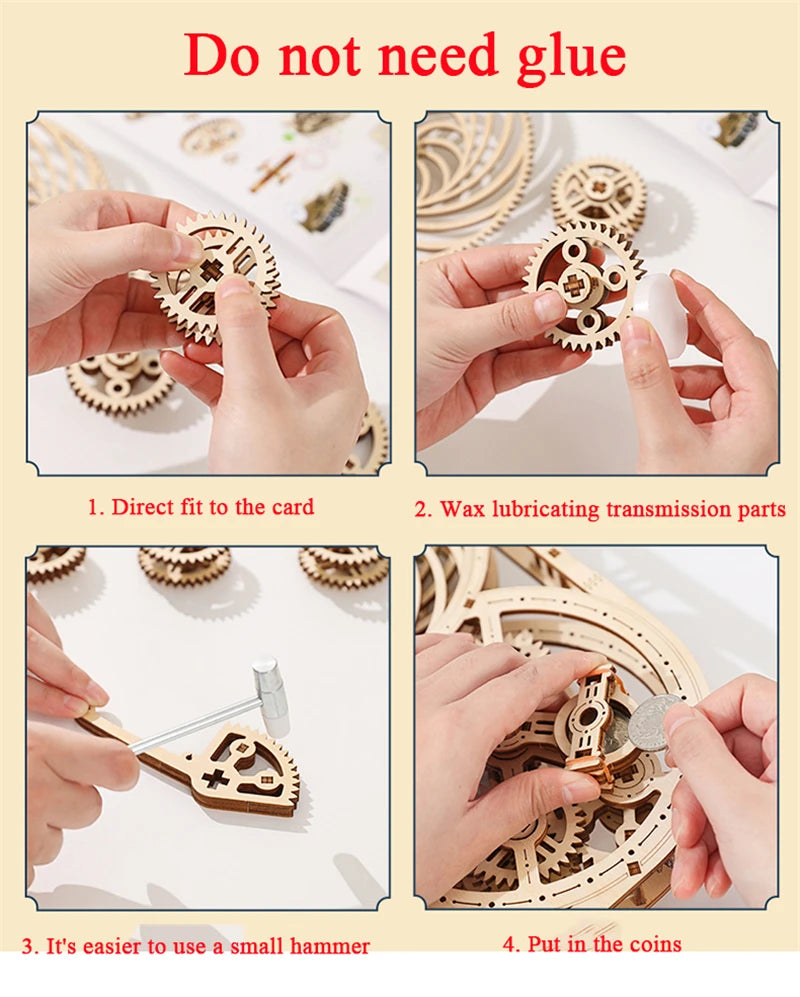 Do not need glue

1. Direct fit to the card

2. Wax lubricating transmission parts

3. It's easier to use a small hammer

4. Put in the coins