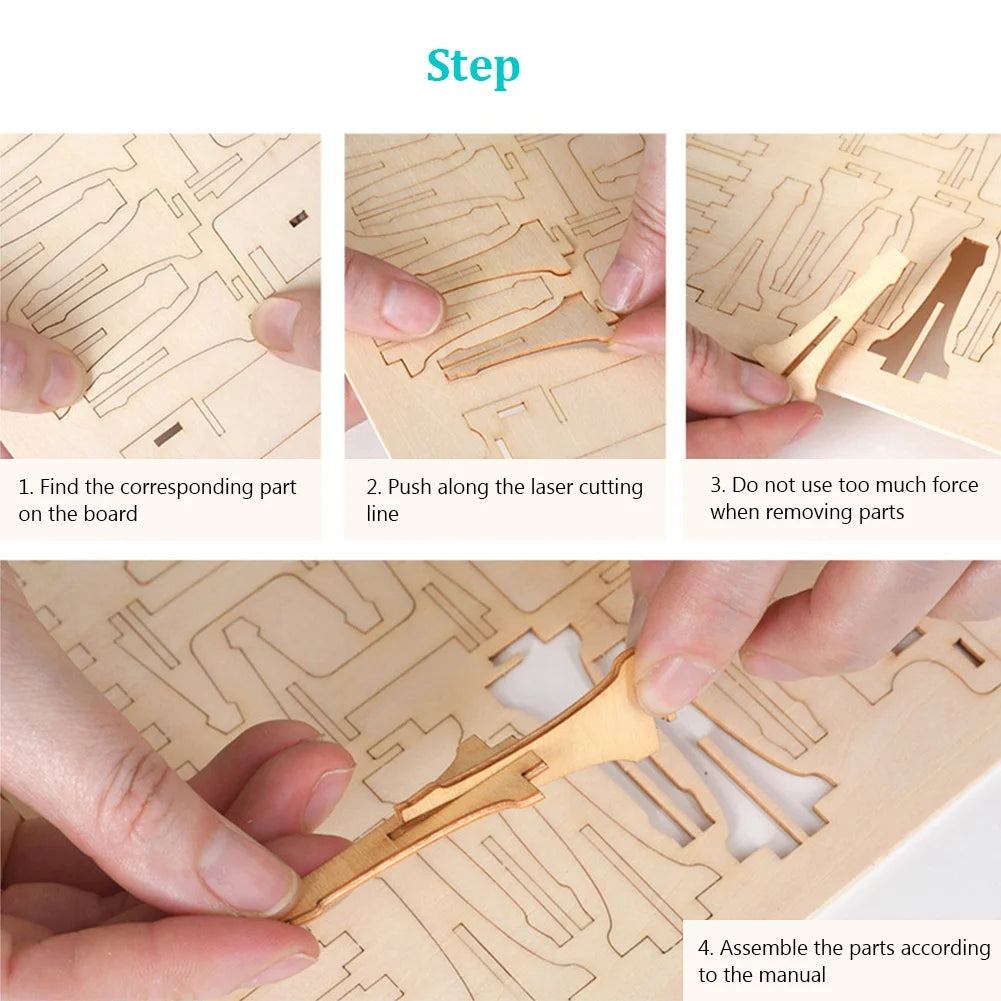 Step

1. Find the corresponding part on the board

2. Push along the laser cutting line

3. Do not use too much force when removing parts

4. Assemble the parts according to the manual