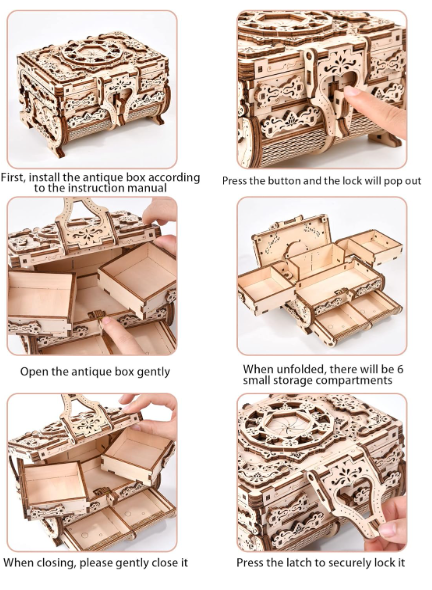 First, install the antique box according to the instruction manual

Press the button and the lock will pop out

Open the antique box gently

When unfolded, there will be 6 small storage compartments

When closing, please gently close it

Press the latch to securely lock it